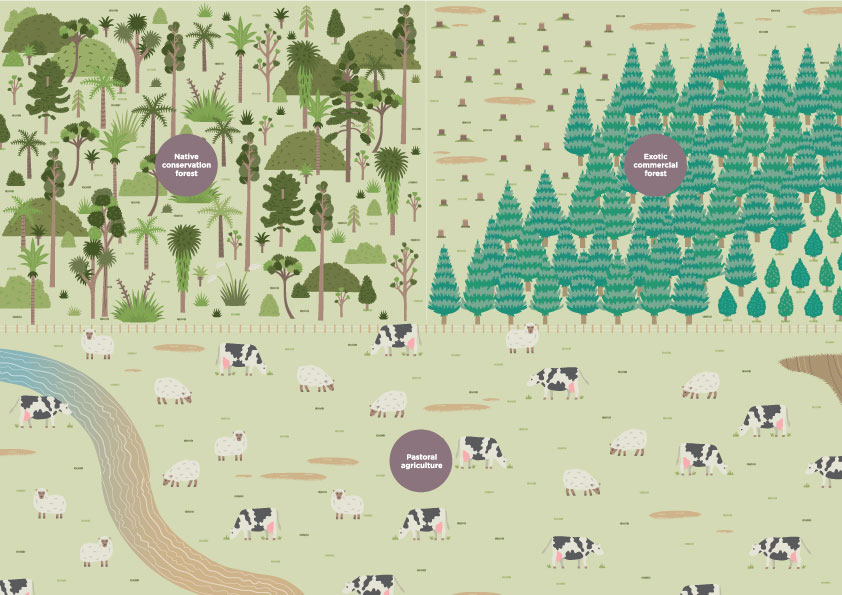 Native conservation forest

Exotic commercial forest

Pastoral agriculture